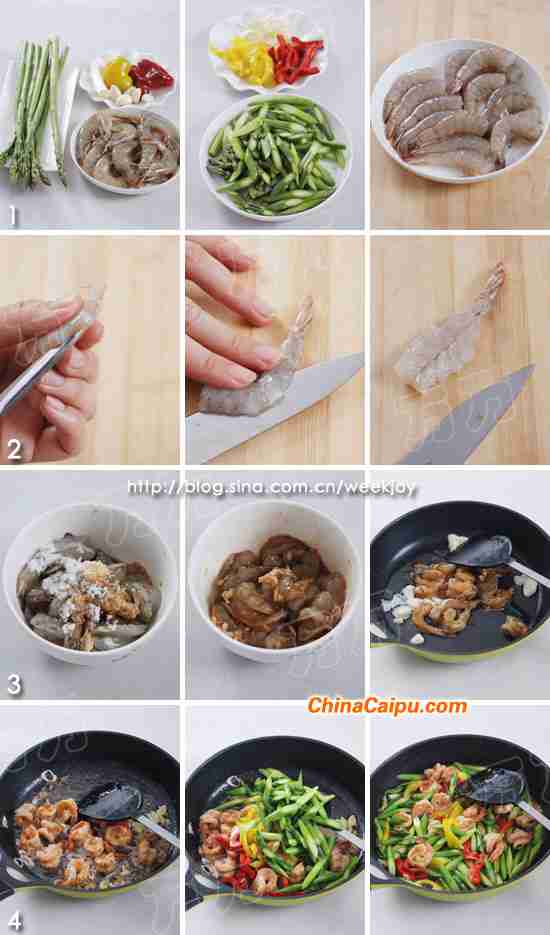 1

2

http://blog.sina.com.cn/weekjoy

3

ChinaCaipu.com

4