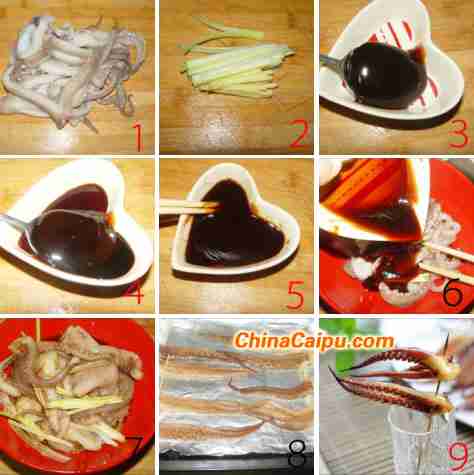 1
2
3
4
5
6
7
ChinaCaipu.com
8
9