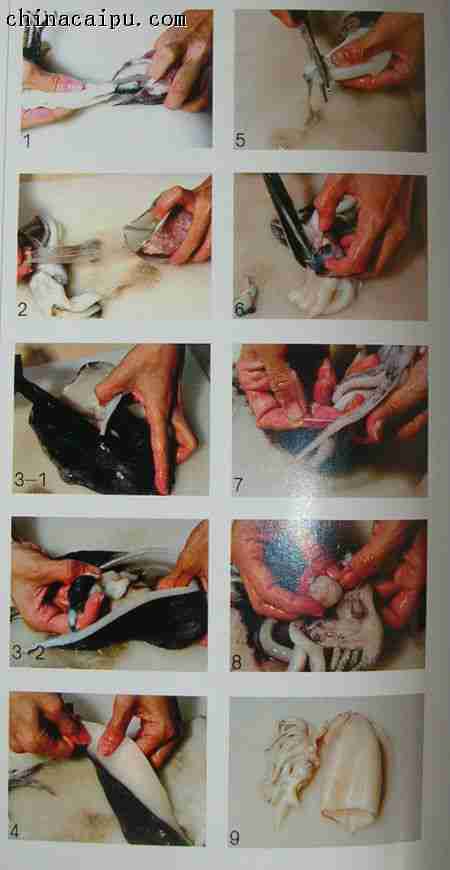 chinacaipu.com

1

2

3-1

3-2

4

5

6

7

8

9